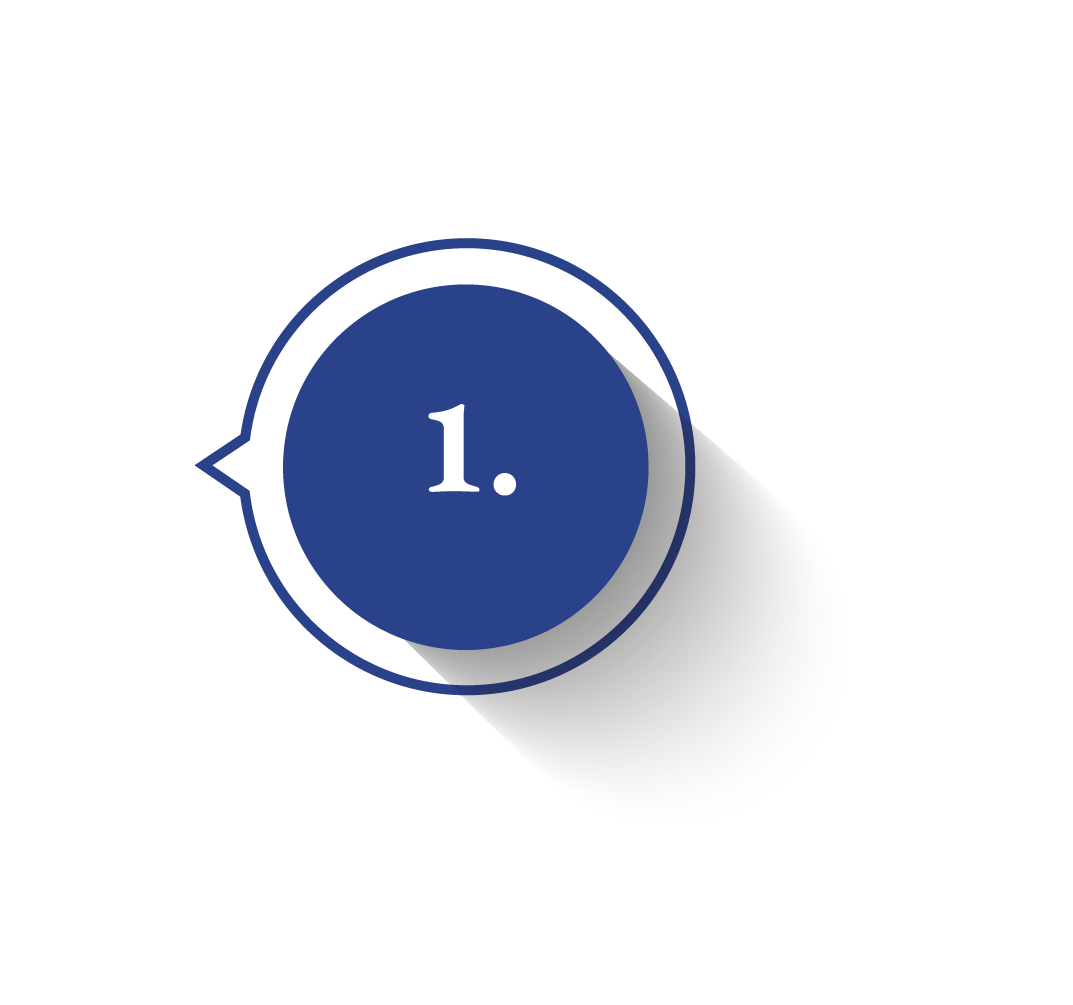 1.