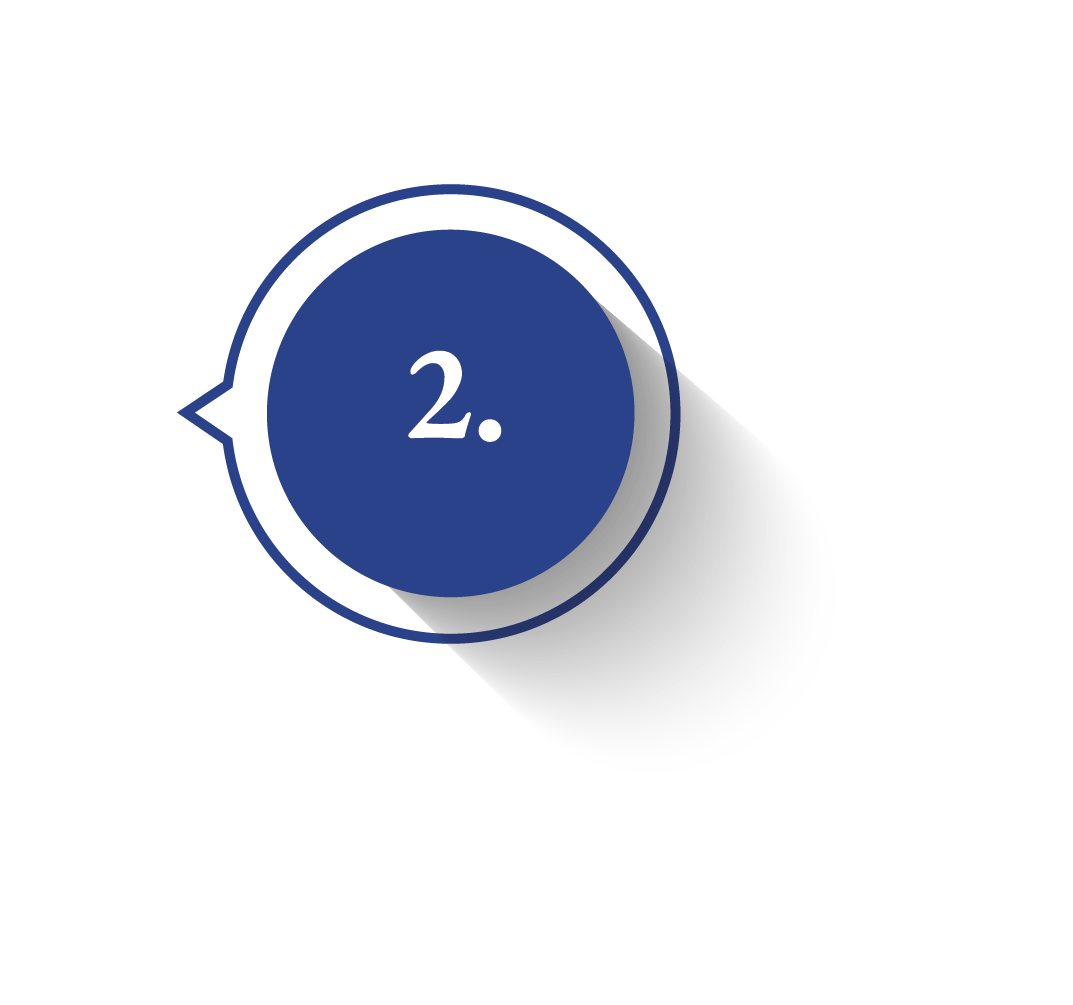 2.