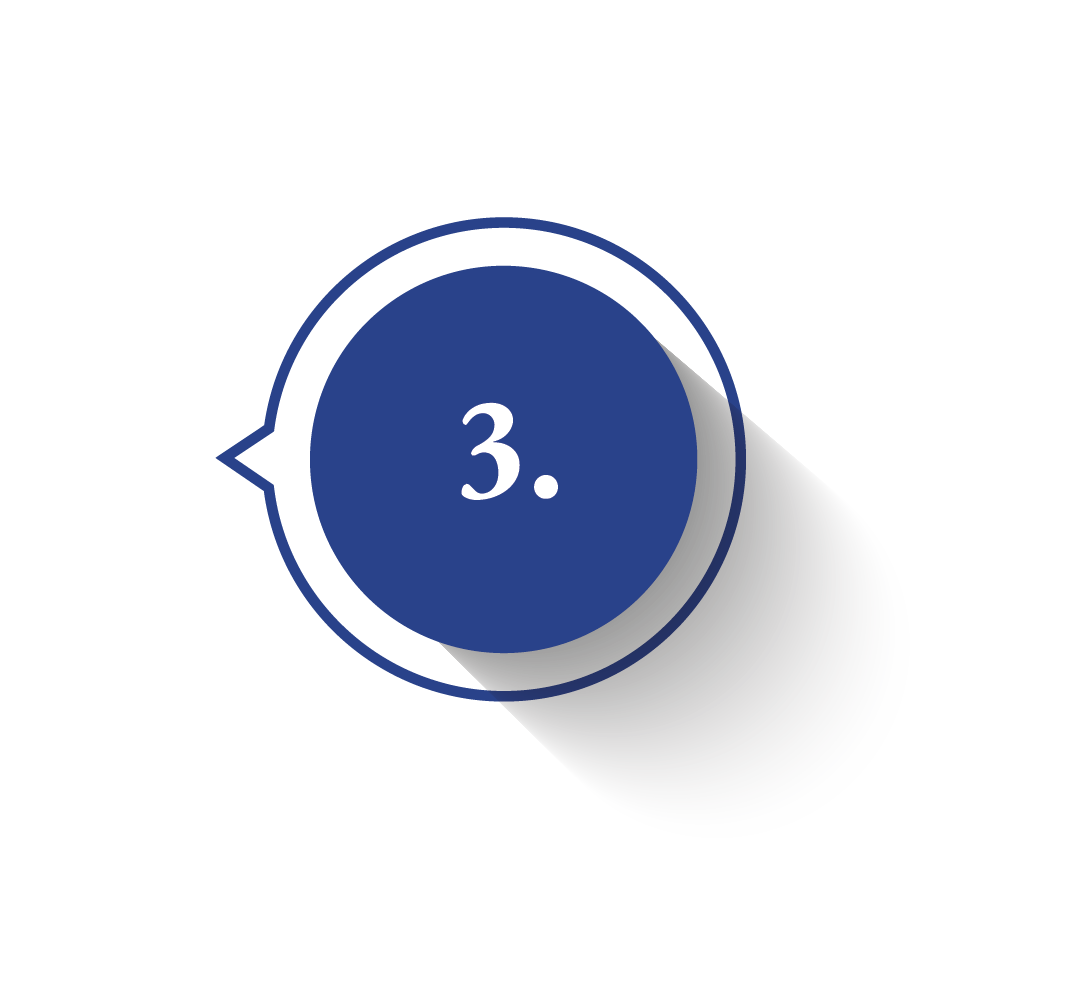 3.